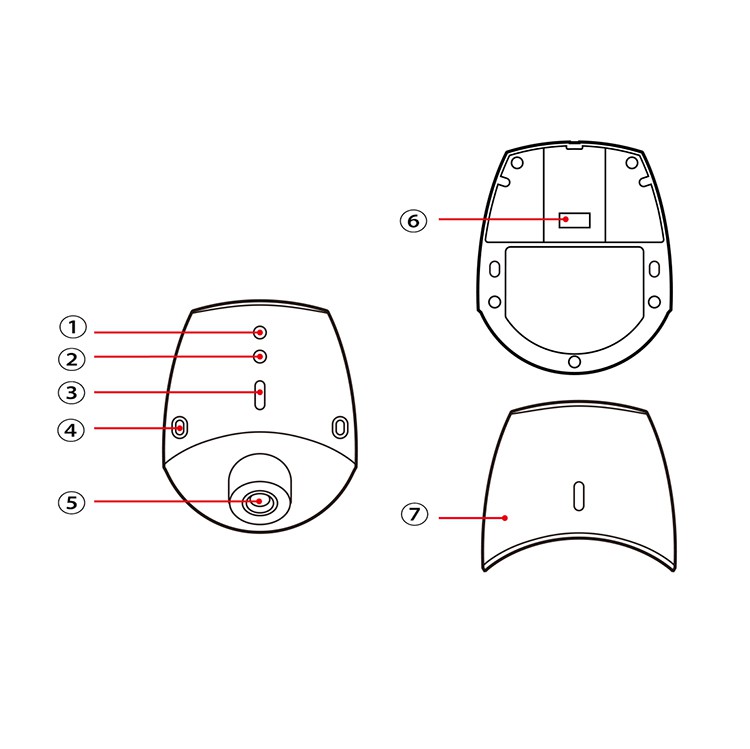 ①
②
③
④
⑤
⑥
⑦